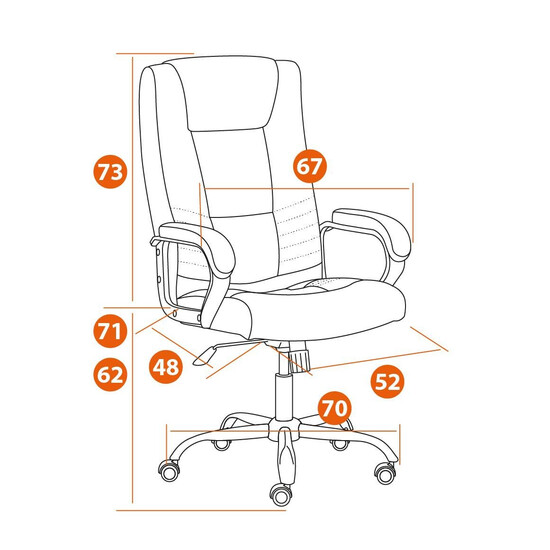 73
67
71
62
48
52
70