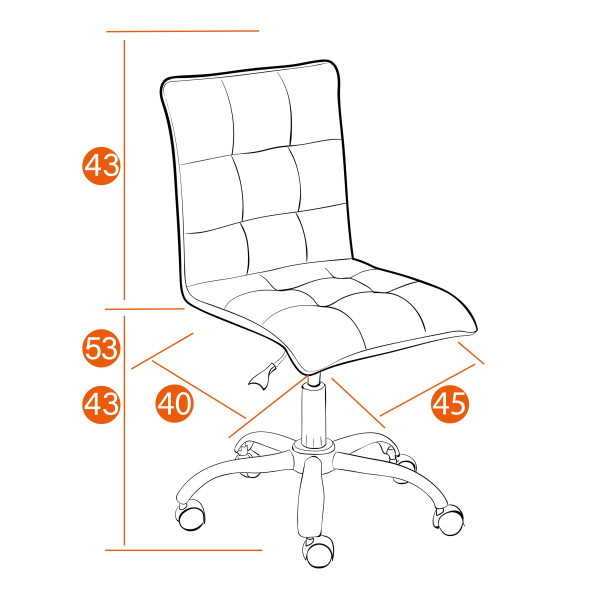 43
53
43
40
45