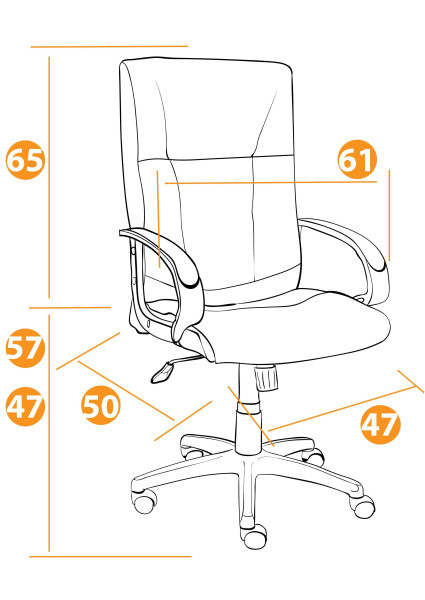 65

61

57

47

50

47